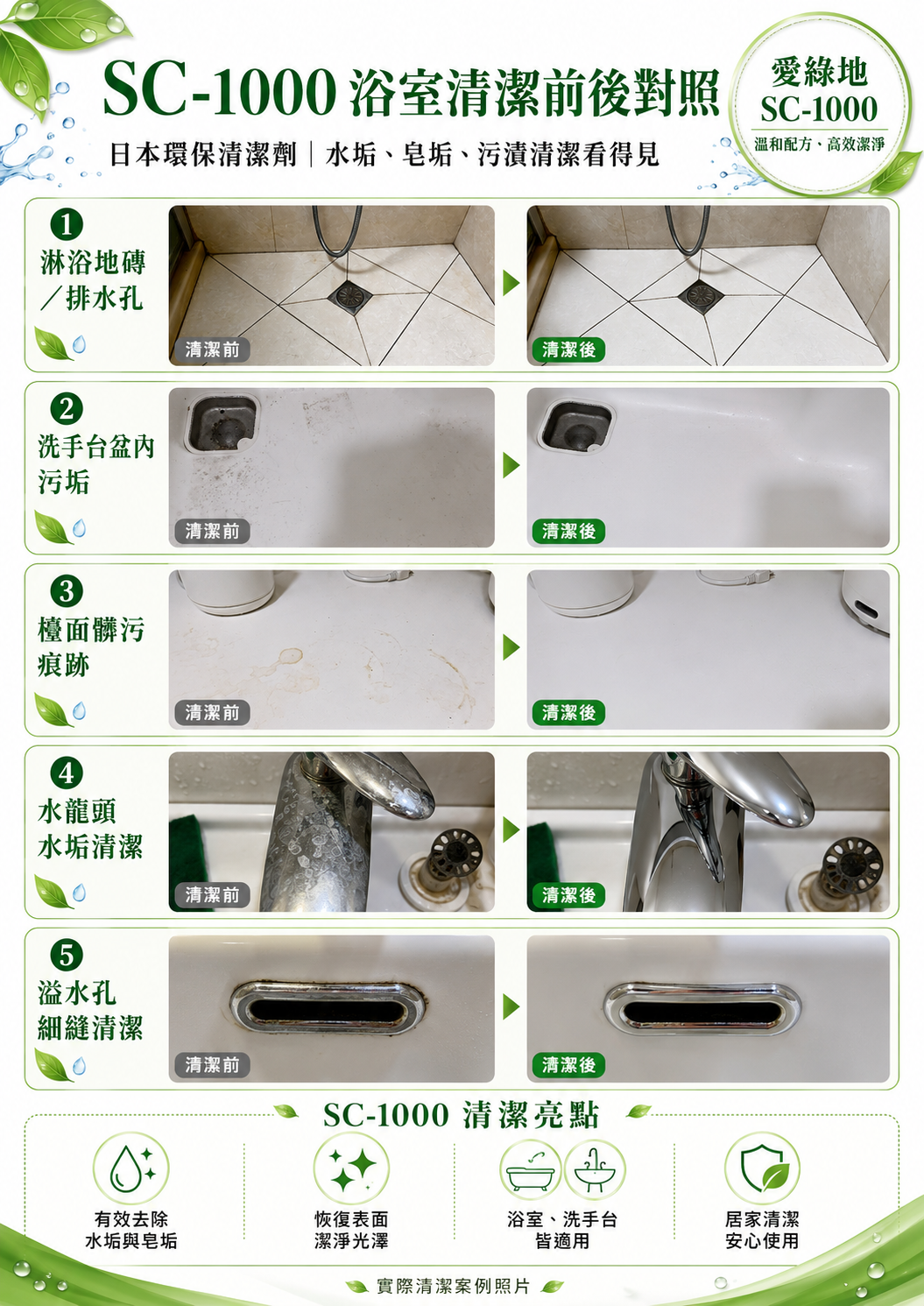 SC-1000 浴室清潔前後對照

日本環保清潔劑｜水垢、皂垢、污漬清潔看得見

愛綠地
SC-1000
溫和配方、高效潔淨

1
淋浴地磚／排水孔
清潔前
清潔後

2
洗手台盆內污垢
清潔前
清潔後

3
檯面髒污痕跡
清潔前
清潔後

4
水龍頭水垢清潔
清潔前
清潔後

5
溢水孔細縫清潔
清潔前
清潔後

SC-1000 清潔亮點

有效去除
水垢與皂垢

恢復表面
潔淨光澤

浴室、洗手台
皆適用

居家清潔
安心使用

實際清潔案例照片